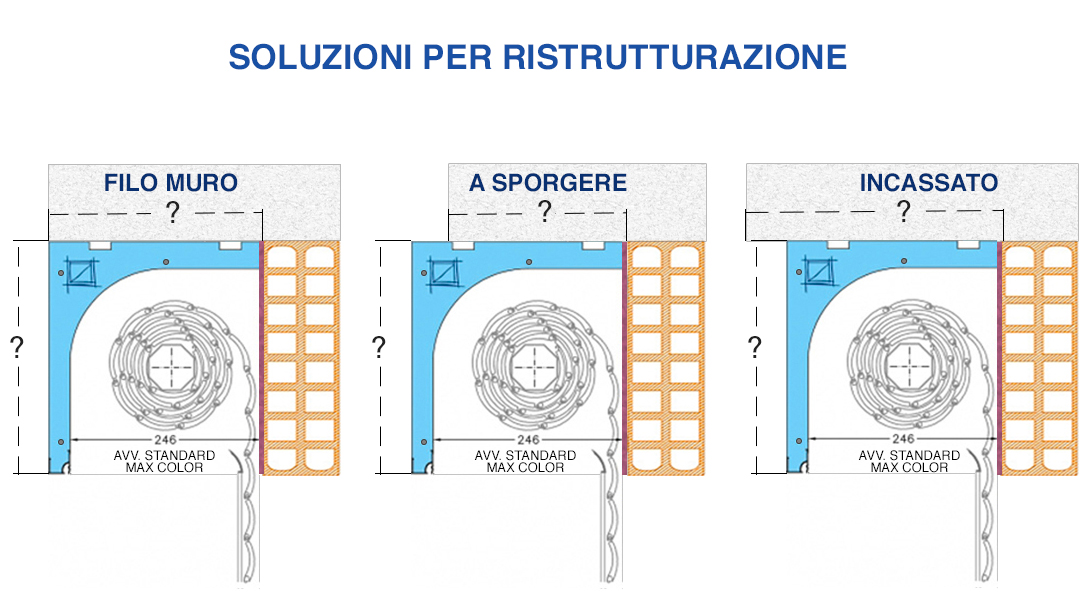 SOLUZIONI PER RISTRUTTURAZIONE

FILO MURO
?
?
246
AVV. STANDARD
MAX COLOR

A SPORGERE
?
?
246
AVV. STANDARD
MAX COLOR

INCASSATO
?
?
246
AVV. STANDARD
MAX COLOR